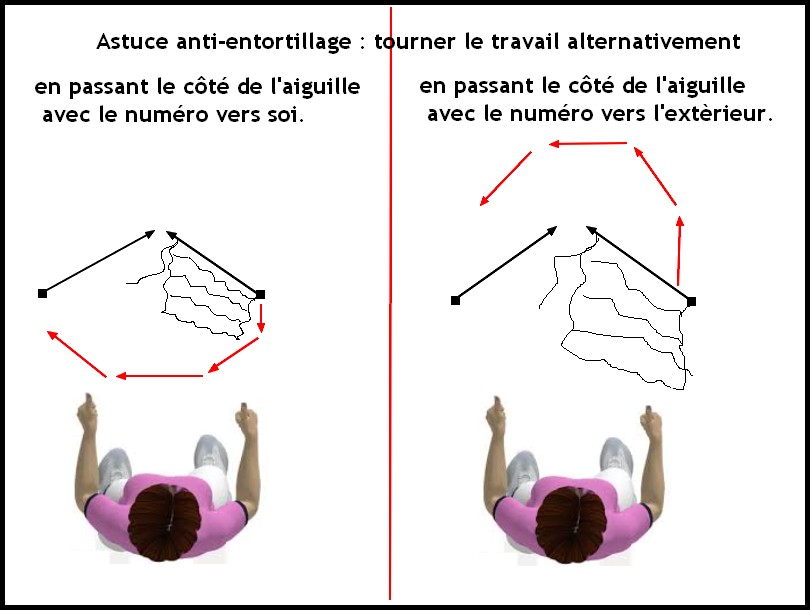 Astuce anti-entortillage : tourner le travail alternativement

en passant le côté de l'aiguille avec le numéro vers soi.

en passant le côté de l'aiguille avec le numéro vers l'extèrieur.